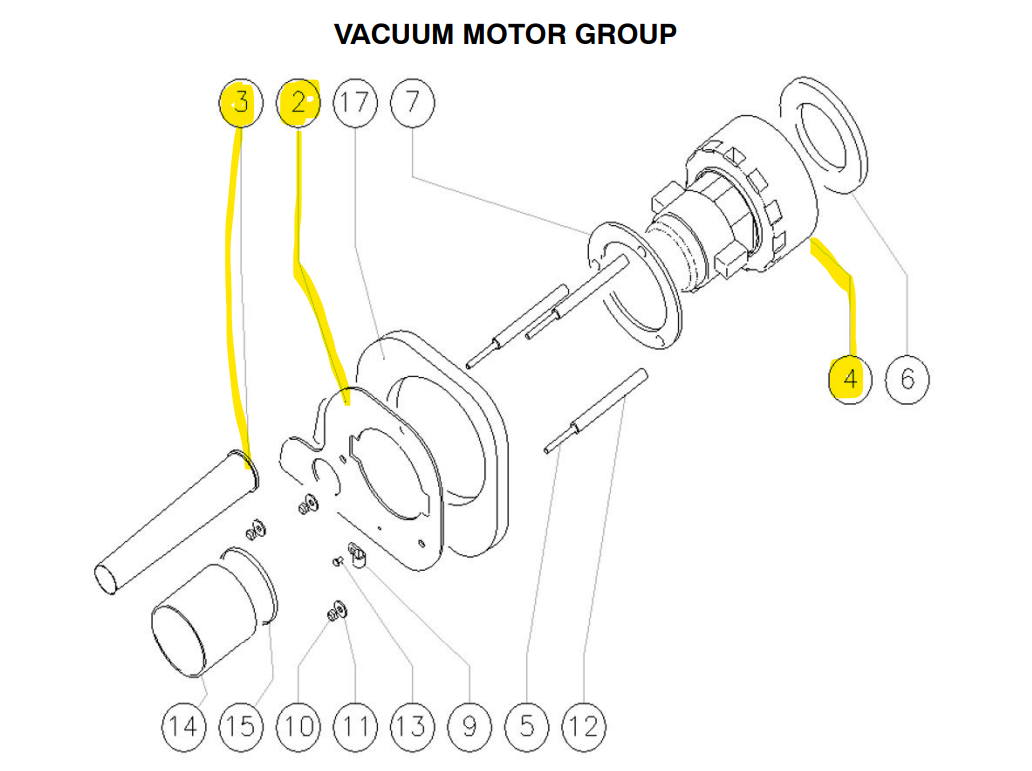 VACUUM MOTOR GROUP

3
2
17
7
4
6
14
15
10
11
13
9
5
12