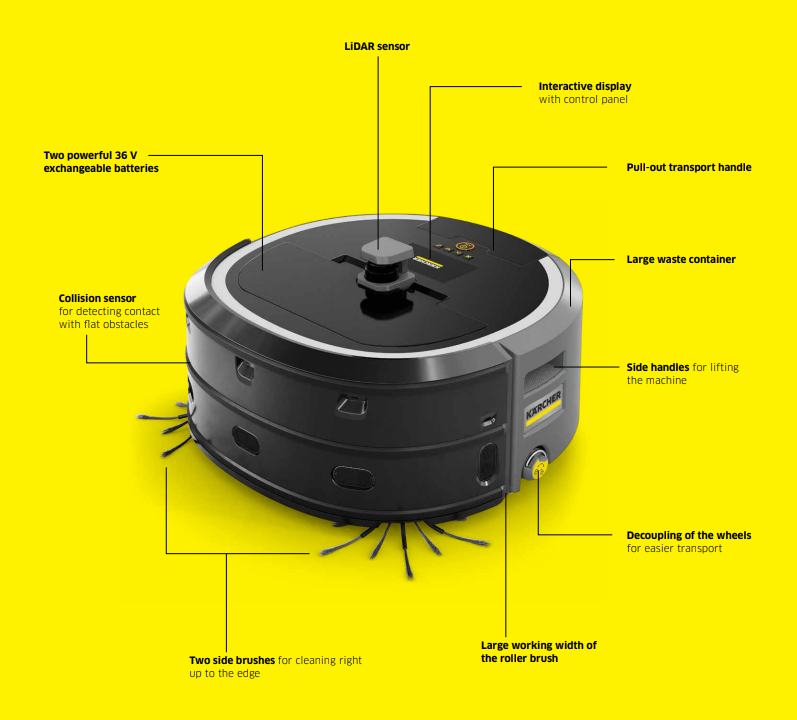 LiDAR sensor

Interactive display with control panel

Two powerful 36 V exchangeable batteries

Pull-out transport handle

Large waste container

Collision sensor for detecting contact with flat obstacles

Side handles for lifting the machine

KÄRCHER

KÄRCHER

Decoupling of the wheels for easier transport

Large working width of the roller brush

Two side brushes for cleaning right up to the edge